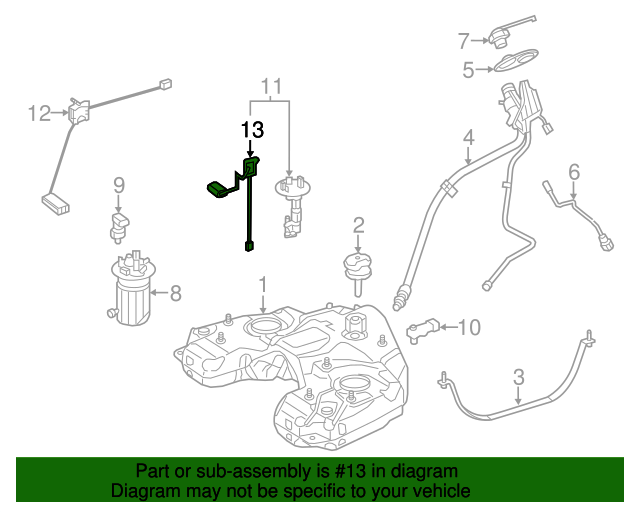 7
5
11
12
13
4
6
9
2
8
1
10
3

Part or sub-assembly is #13 in diagram
Diagram may not be specific to your vehicle