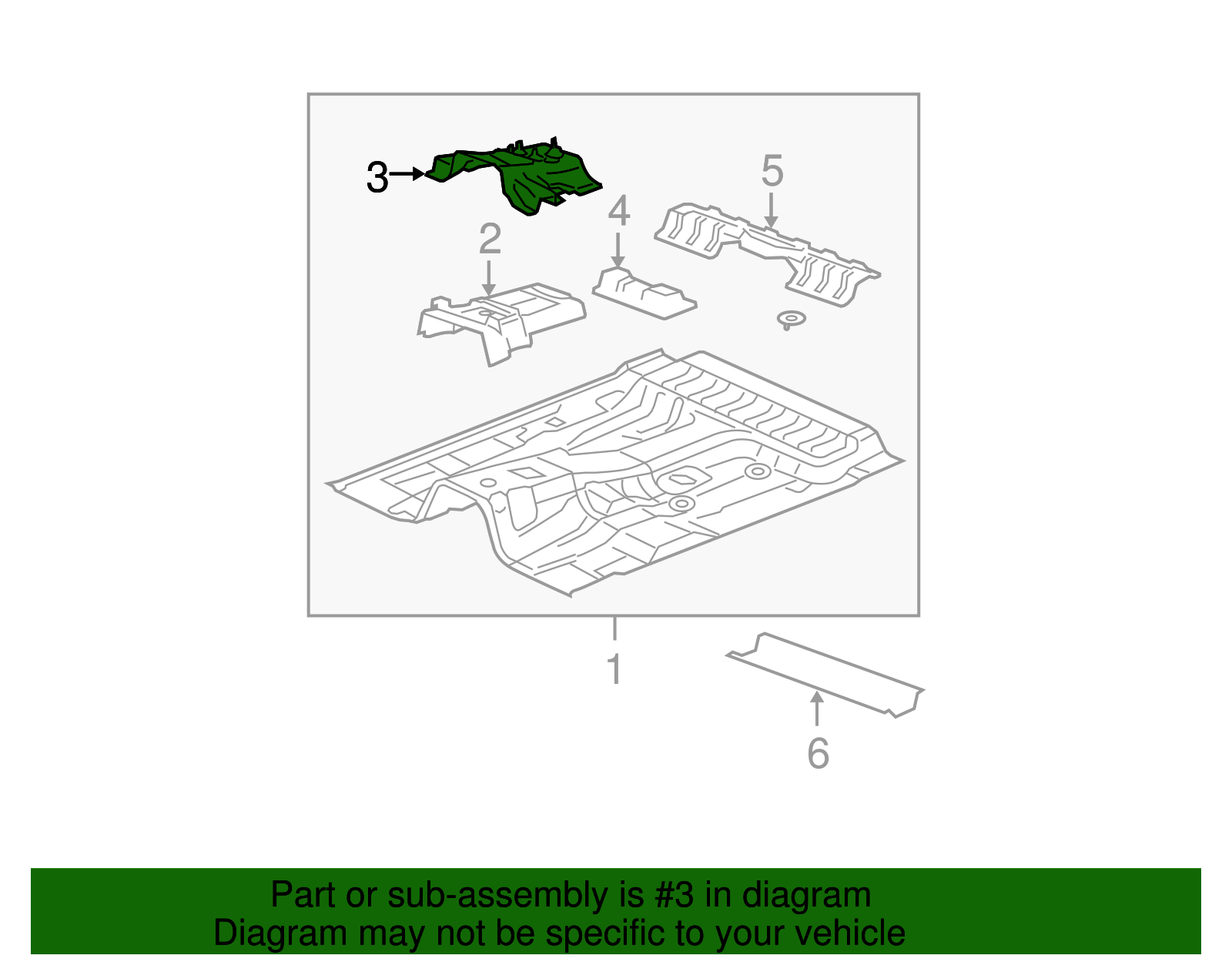 3
5
4
2
1
6

Part or sub-assembly is #3 in diagram
Diagram may not be specific to your vehicle