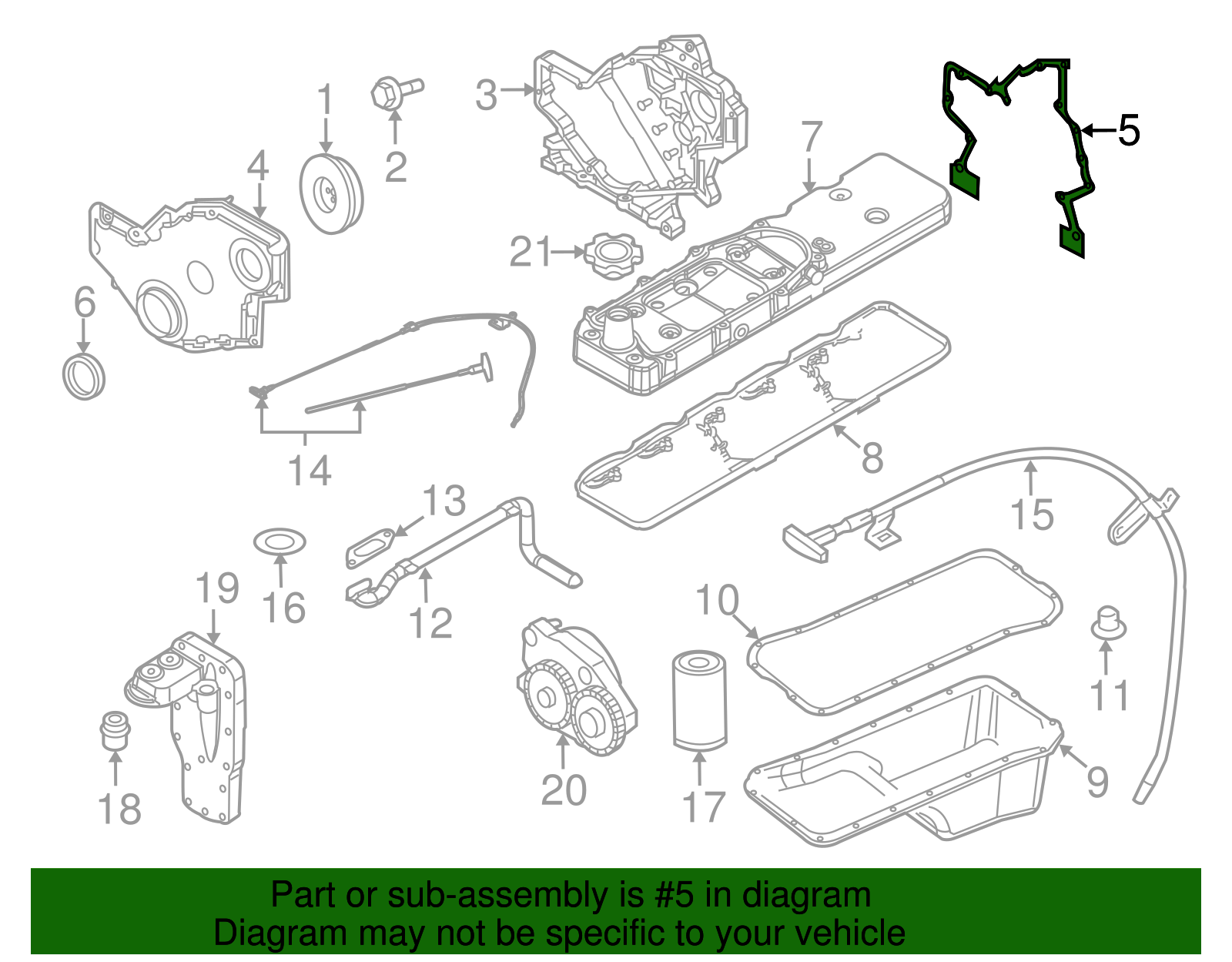 1
2
3
5
4
7
21
6
14
8
13
15
16
12
19
10
11
18
20
17
9

Part or sub-assembly is #5 in diagram
Diagram may not be specific to your vehicle