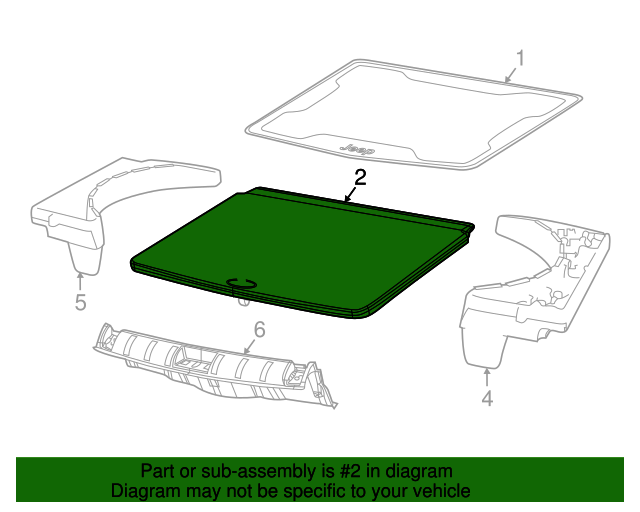 1

Jeep

2

5

6

4

Part or sub-assembly is #2 in diagram
Diagram may not be specific to your vehicle