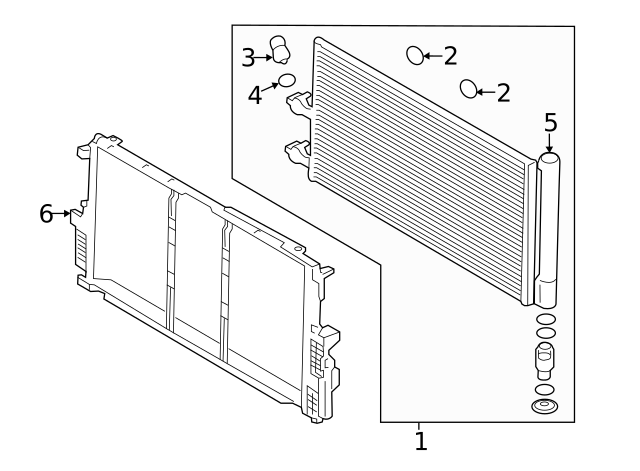 3
2
4
2
5
6
1