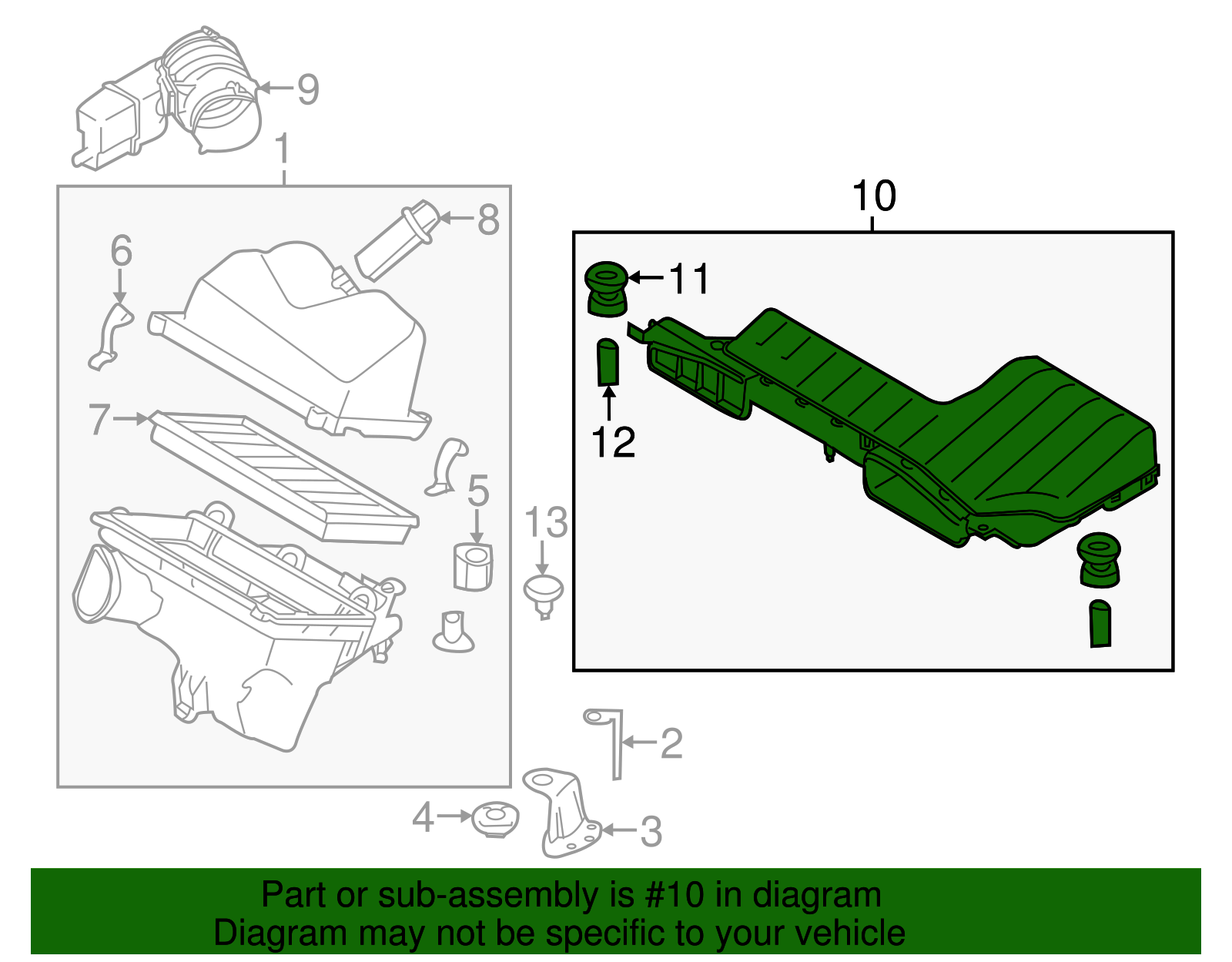 9
1
8
6
7
5
13
10
11
12
2
4
3

Part or sub-assembly is #10 in diagram
Diagram may not be specific to your vehicle