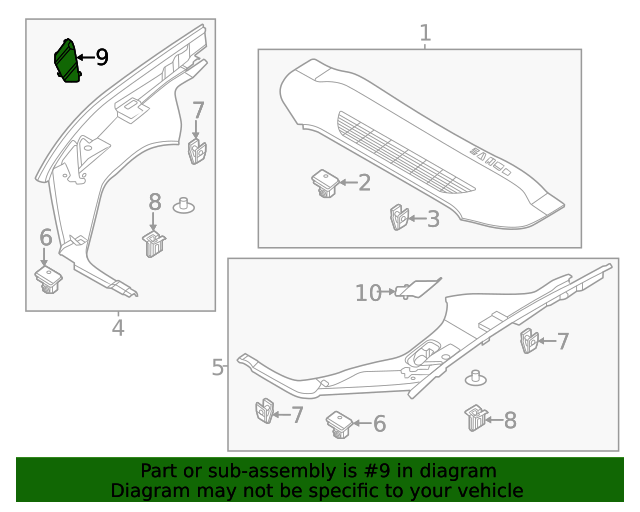 9
7
8
6
4
1
2
3
10
7
5
7
6
8

Part or sub-assembly is #9 in diagram
Diagram may not be specific to your vehicle