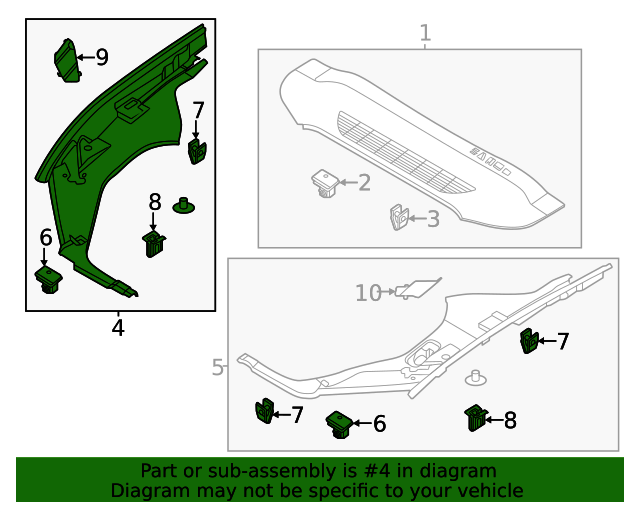 9
7
8
6
4
1
2
3
10
5
7
7
6
8
Part or sub-assembly is #4 in diagram
Diagram may not be specific to your vehicle