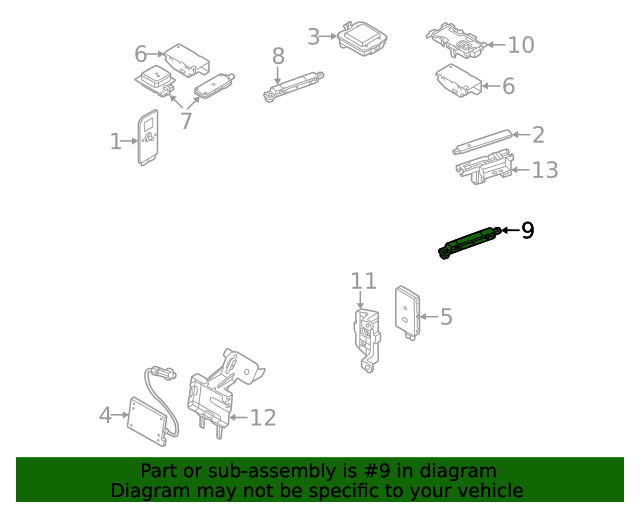 6
8
3
10
6
7
1
2
13
9
11
5
4
12

Part or sub-assembly is #9 in diagram
Diagram may not be specific to your vehicle