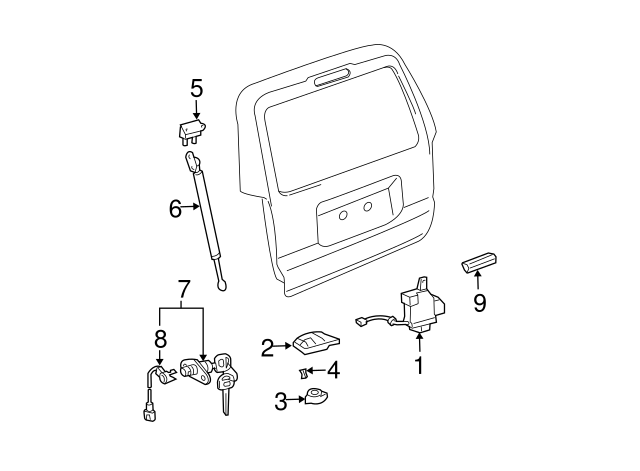 5
6
7
8
2
4
3
1
9