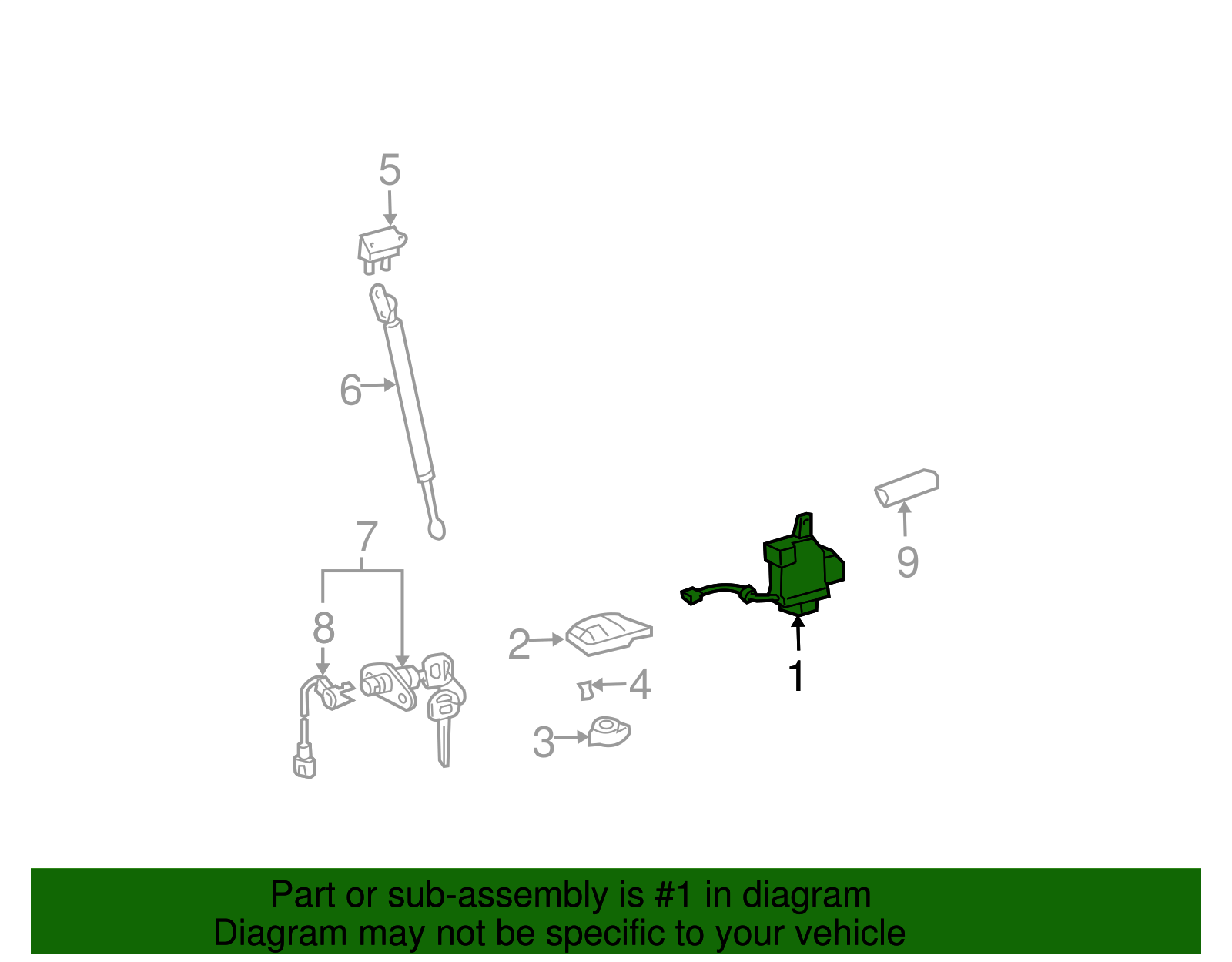 5

6

7

8

2

4

3

1

9

Part or sub-assembly is #1 in diagram
Diagram may not be specific to your vehicle