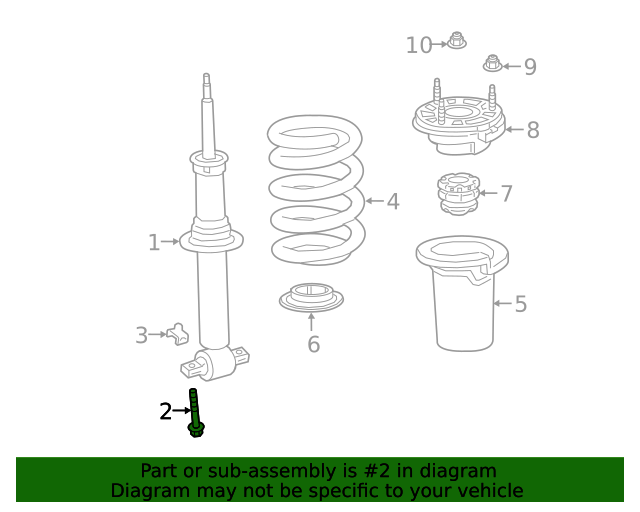 10
9
8
7
4
1
5
3
6
2

Part or sub-assembly is #2 in diagram
Diagram may not be specific to your vehicle