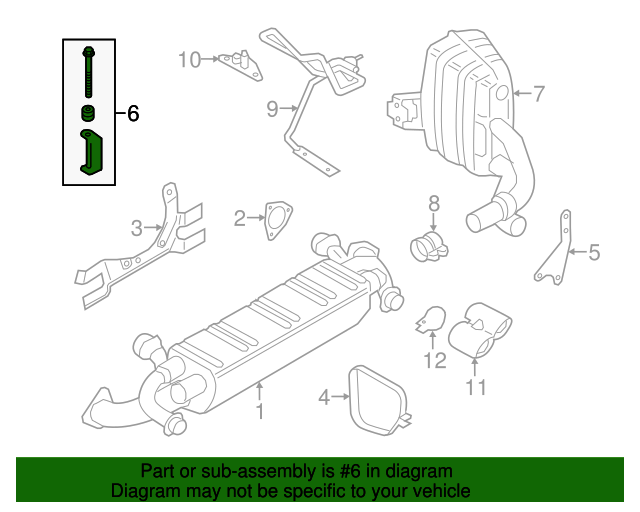 6
10
9
7
3
2
8
5
12
11
4
1

Part or sub-assembly is #6 in diagram
Diagram may not be specific to your vehicle