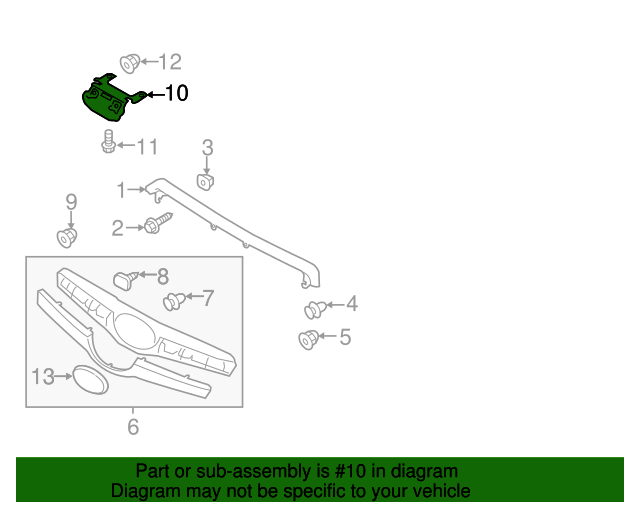 12
10
11
3
1
9
2
8
7
4
5
13
6

Part or sub-assembly is #10 in diagram
Diagram may not be specific to your vehicle