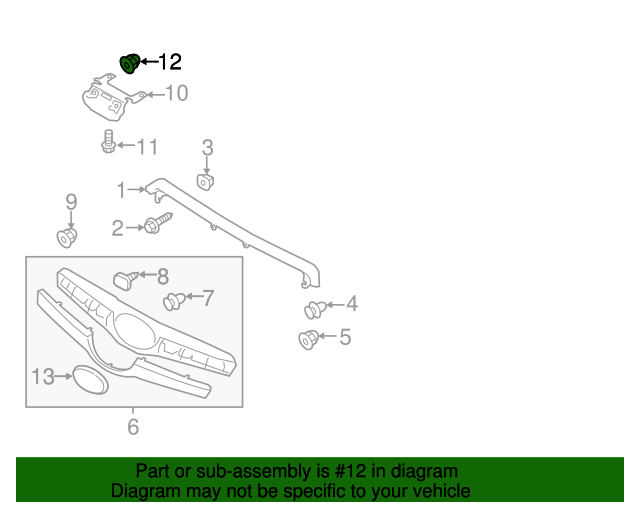 12
10
11
3
1
9
2
8
7
4
5
13
6

Part or sub-assembly is #12 in diagram
Diagram may not be specific to your vehicle