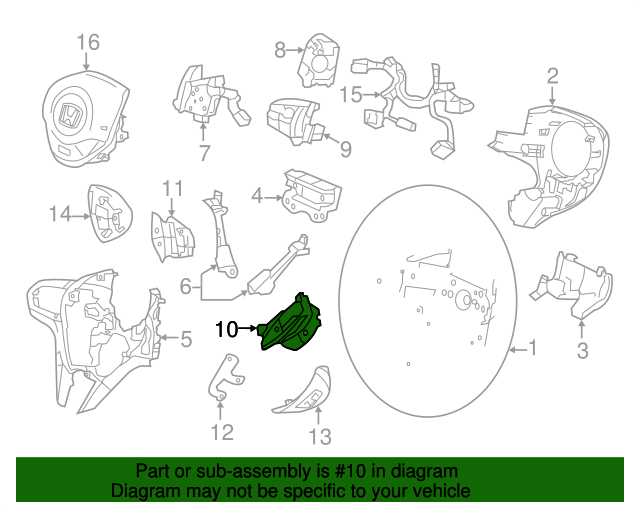 16

8

15

2

7

9

11

4

14

6

10

5

1

3

12

13

Part or sub-assembly is #10 in diagram
Diagram may not be specific to your vehicle