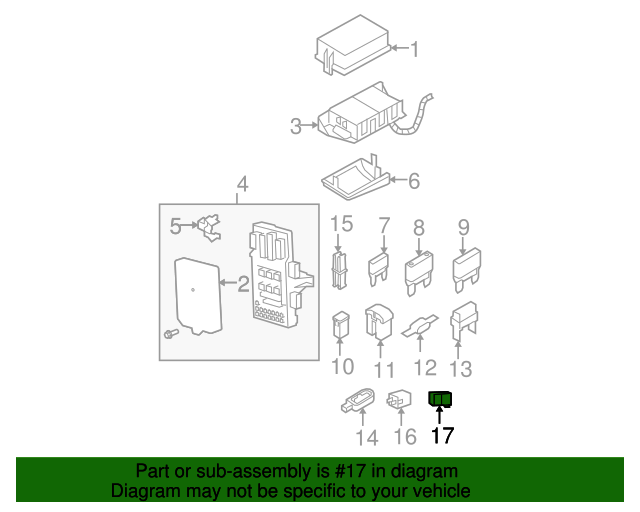 1
3
6
4
5
2
15
7
8
9
10
11
12
13
14
16
17

Part or sub-assembly is #17 in diagram
Diagram may not be specific to your vehicle