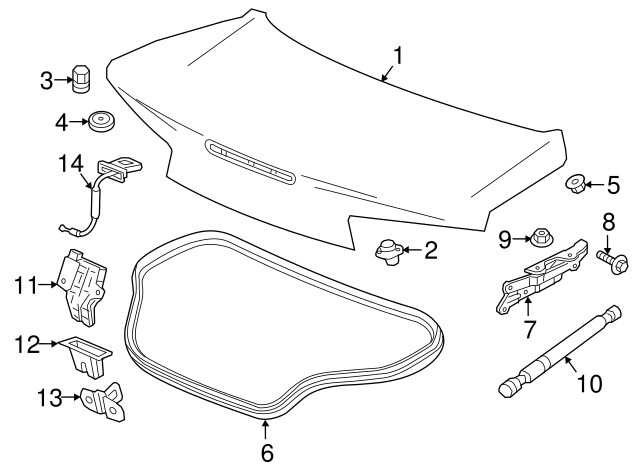 1
3
4
14
5
8
9
2
11
7
12
10
13
6