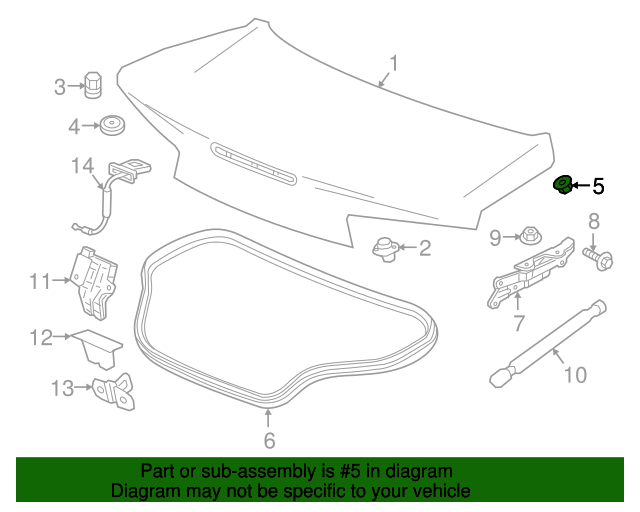 1
3
4
14
5
8
9
2
11
7
12
10
13
6

Part or sub-assembly is #5 in diagram
Diagram may not be specific to your vehicle