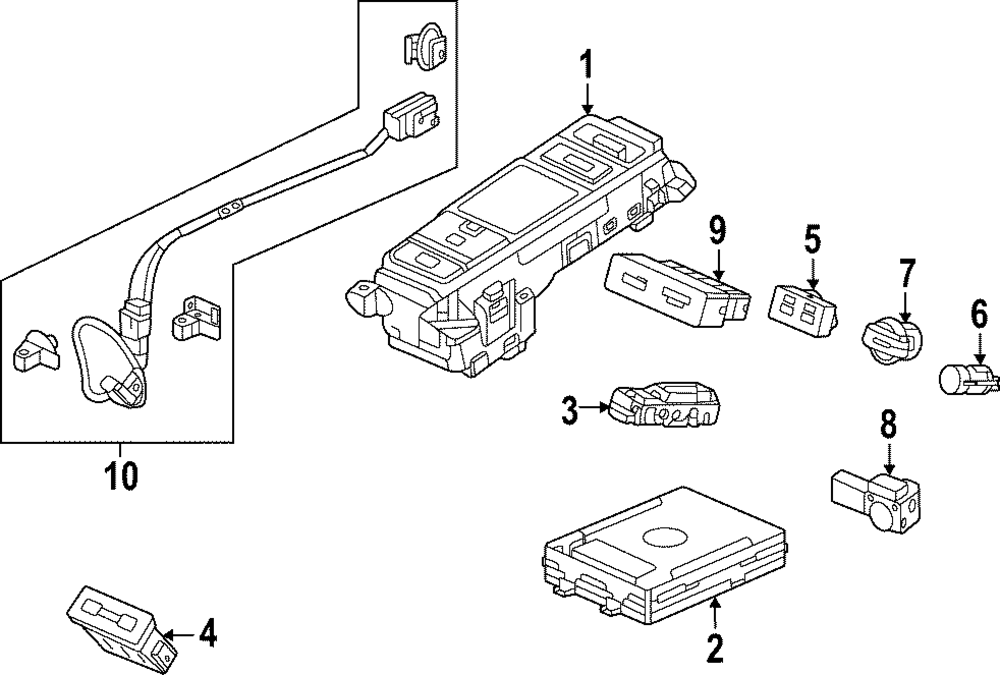 1
9
5
7
6
3
8
10
4
2