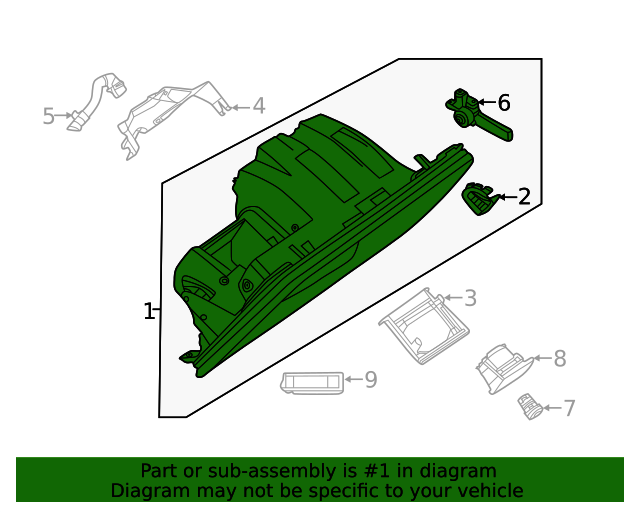 5
4
6
2
1
3
8
9
7

Part or sub-assembly is #1 in diagram
Diagram may not be specific to your vehicle