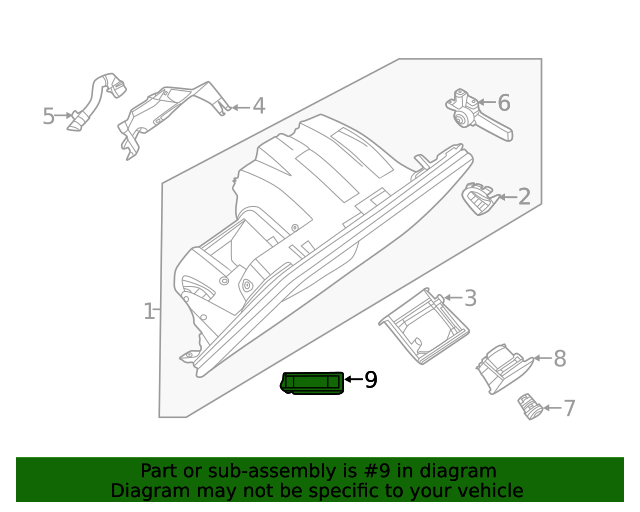 5
4
6
2
1
3
8
9
7

Part or sub-assembly is #9 in diagram
Diagram may not be specific to your vehicle