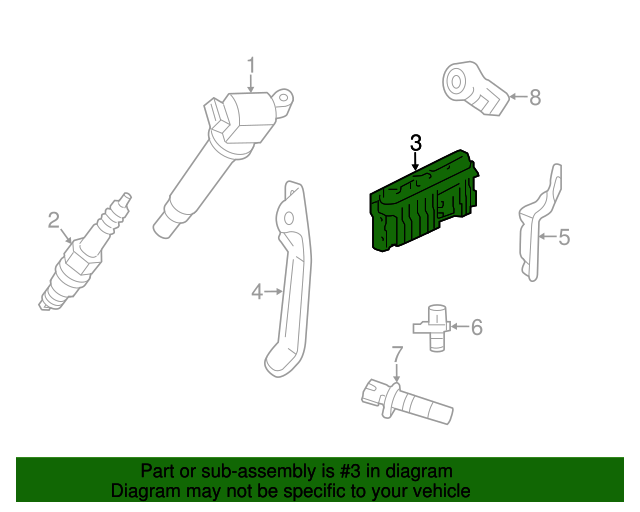 1

8

3

2

5

4

6

7

Part or sub-assembly is #3 in diagram
Diagram may not be specific to your vehicle