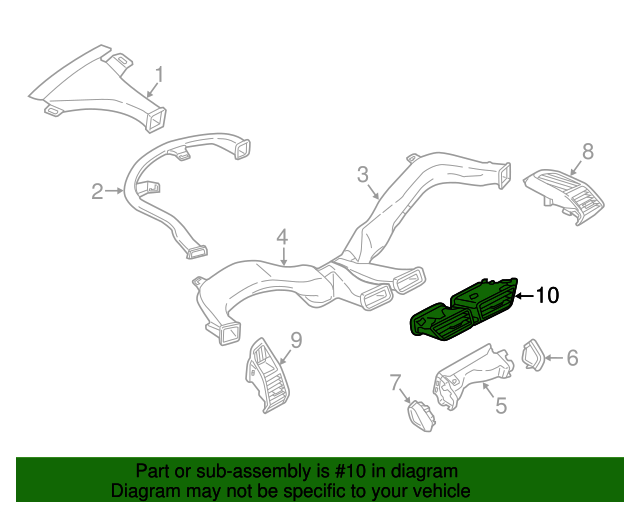 1
2
3
8
4
10
9
6
7
5

Part or sub-assembly is #10 in diagram
Diagram may not be specific to your vehicle