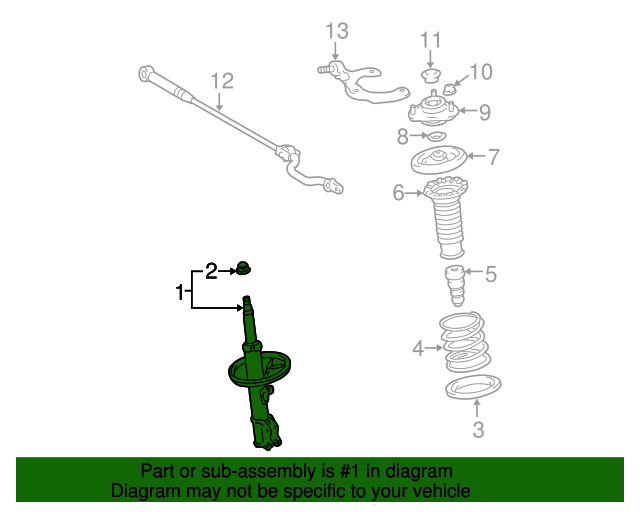 13
11
10
12
9
8
7
6
5
2
1
4
3

Part or sub-assembly is #1 in diagram
Diagram may not be specific to your vehicle