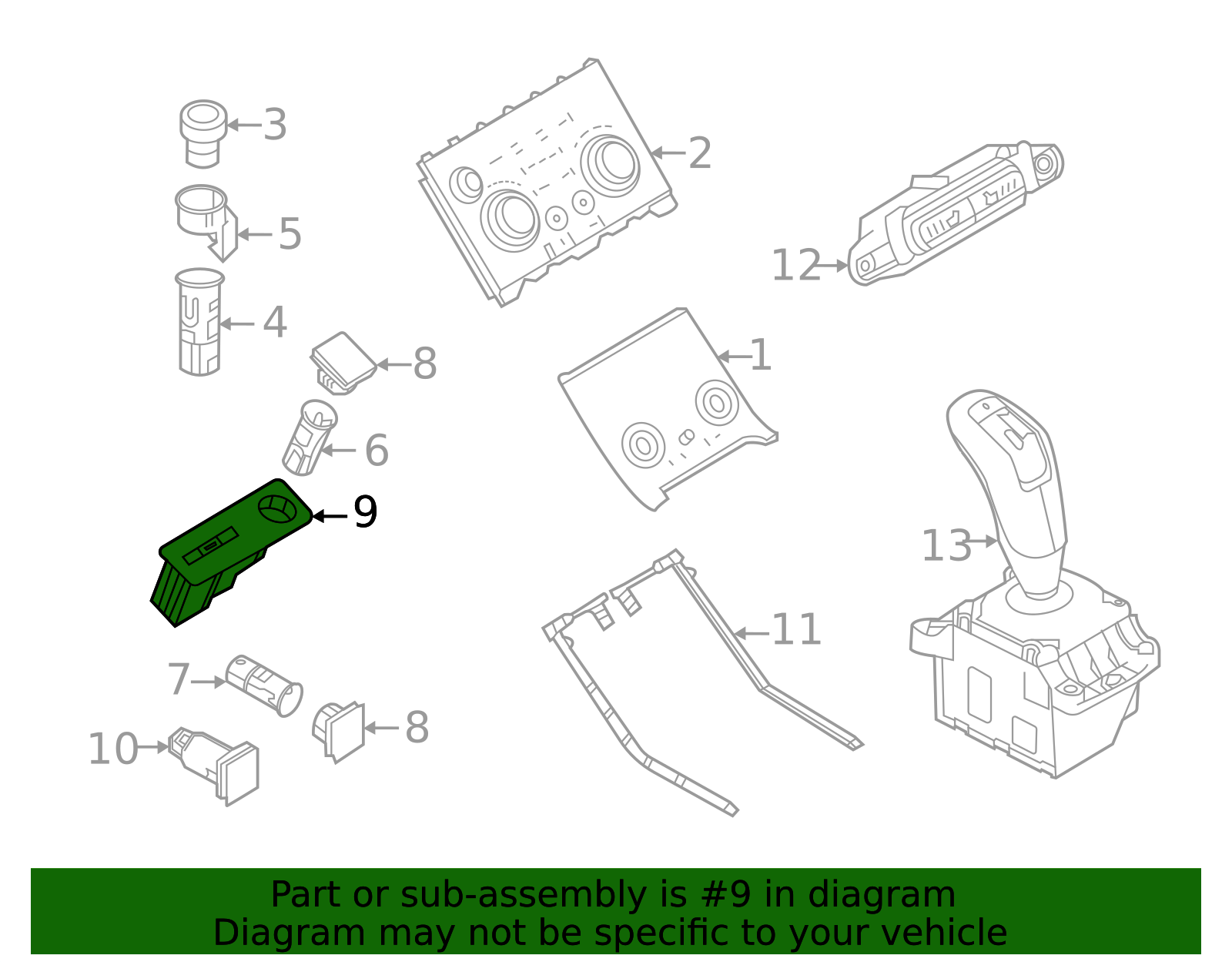 3
2
5
12
4
8
1
6
9
13
11
7
8
10

Part or sub-assembly is #9 in diagram
Diagram may not be specific to your vehicle