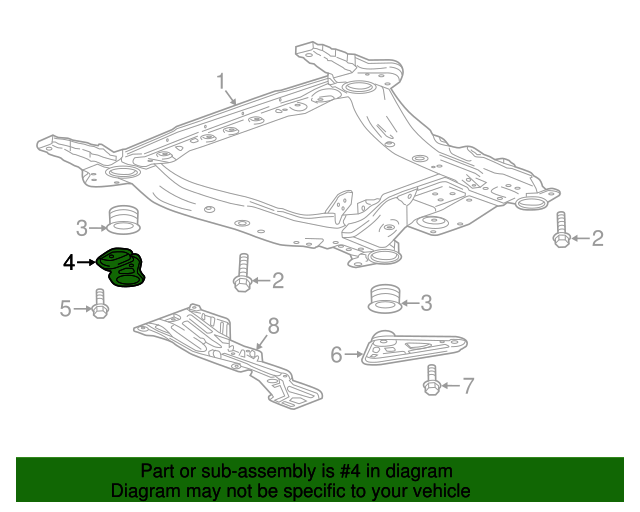 1
3
2
4
2
5
3
8
6
7

Part or sub-assembly is #4 in diagram
Diagram may not be specific to your vehicle