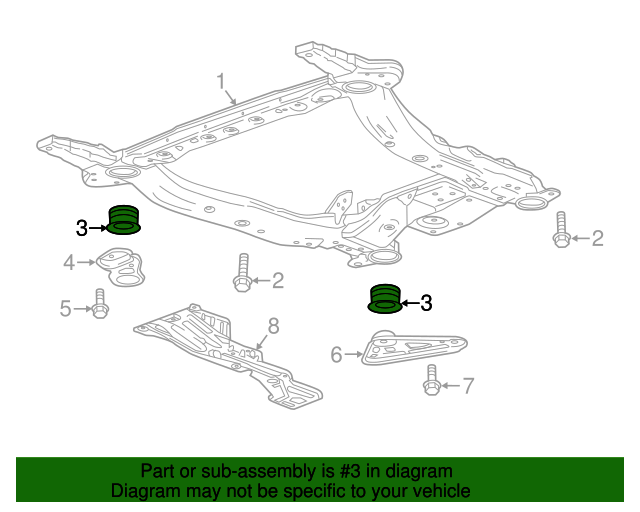 1
3
2
4
2
5
3
8
6
7

Part or sub-assembly is #3 in diagram
Diagram may not be specific to your vehicle