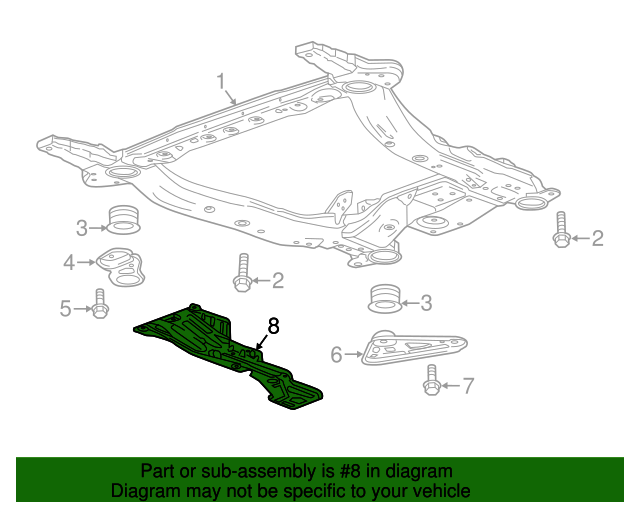 1
3
2
4
2
5
3
8
6
7

Part or sub-assembly is #8 in diagram
Diagram may not be specific to your vehicle