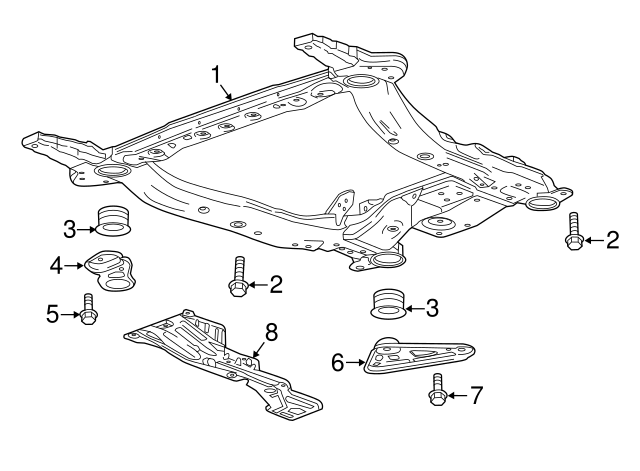 1
3
2
4
2
5
3
8
6
7