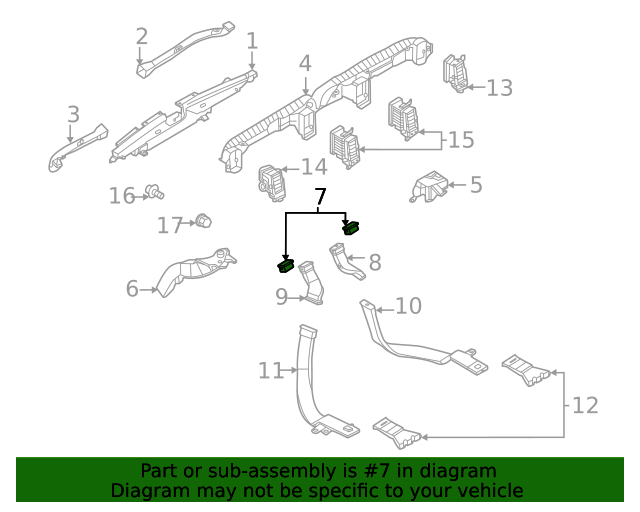 2
1
4
13
3
15
14
5
16
7
17
8
6
9
10
11
12

Part or sub-assembly is #7 in diagram
Diagram may not be specific to your vehicle