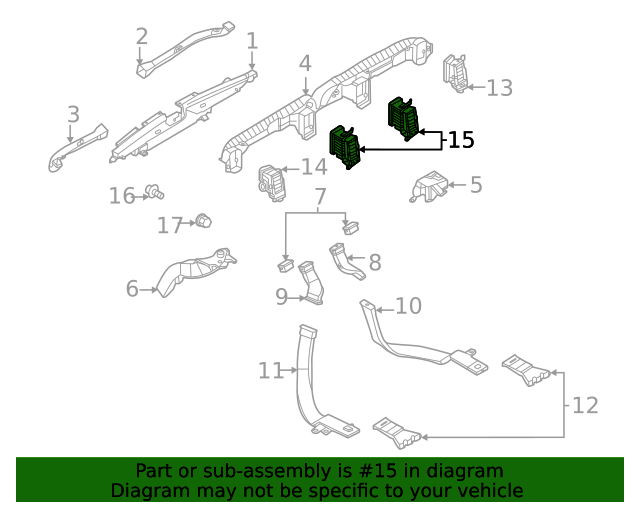 2
1
4
13
3
15
14
5
16
7
17
8
6
9
10
11
12

Part or sub-assembly is #15 in diagram
Diagram may not be specific to your vehicle