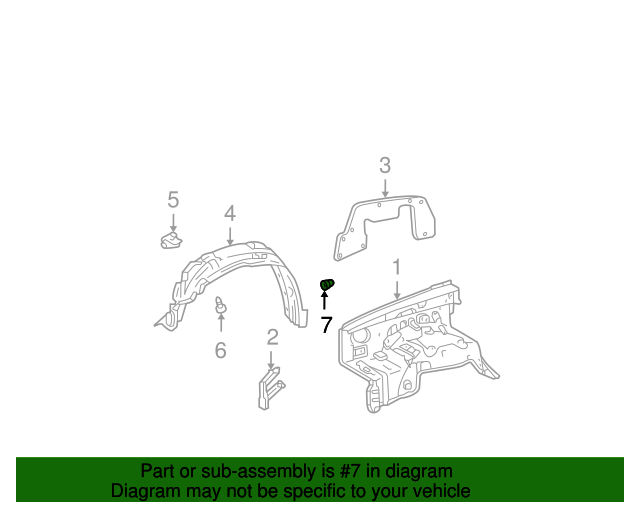 3

5

4

1

7

6

2

Part or sub-assembly is #7 in diagram
Diagram may not be specific to your vehicle