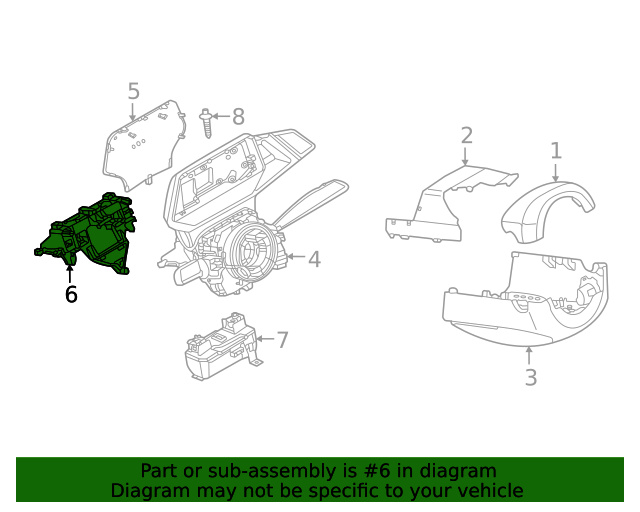 5
8
2
1
4
6
7
3

Part or sub-assembly is #6 in diagram
Diagram may not be specific to your vehicle