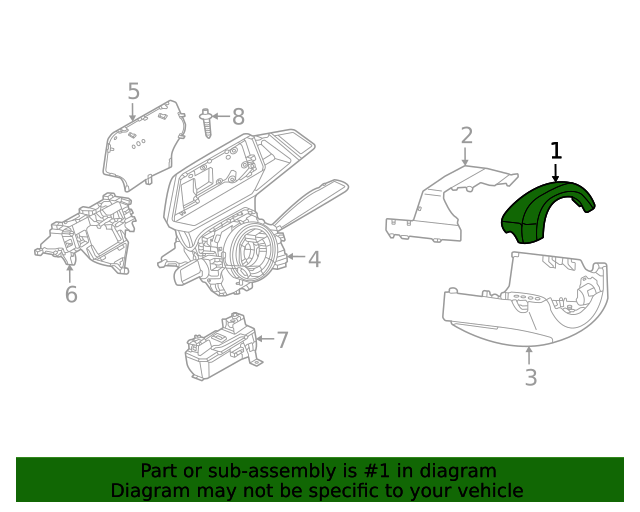 5
8
2
1
4
6
7
3

Part or sub-assembly is #1 in diagram
Diagram may not be specific to your vehicle