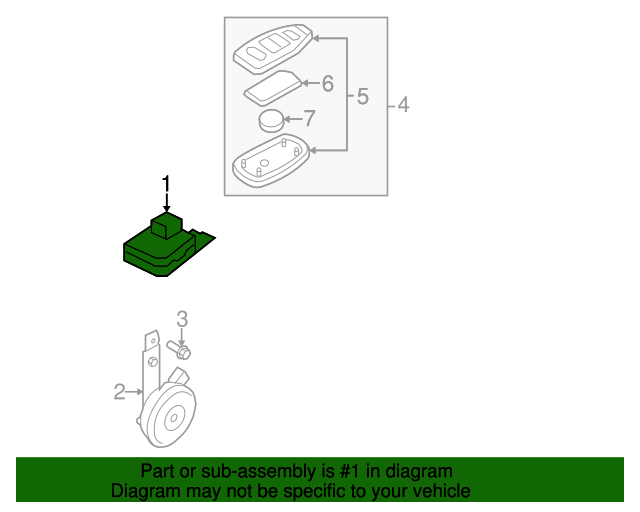 6
5
4
7
1
3
2

Part or sub-assembly is #1 in diagram
Diagram may not be specific to your vehicle