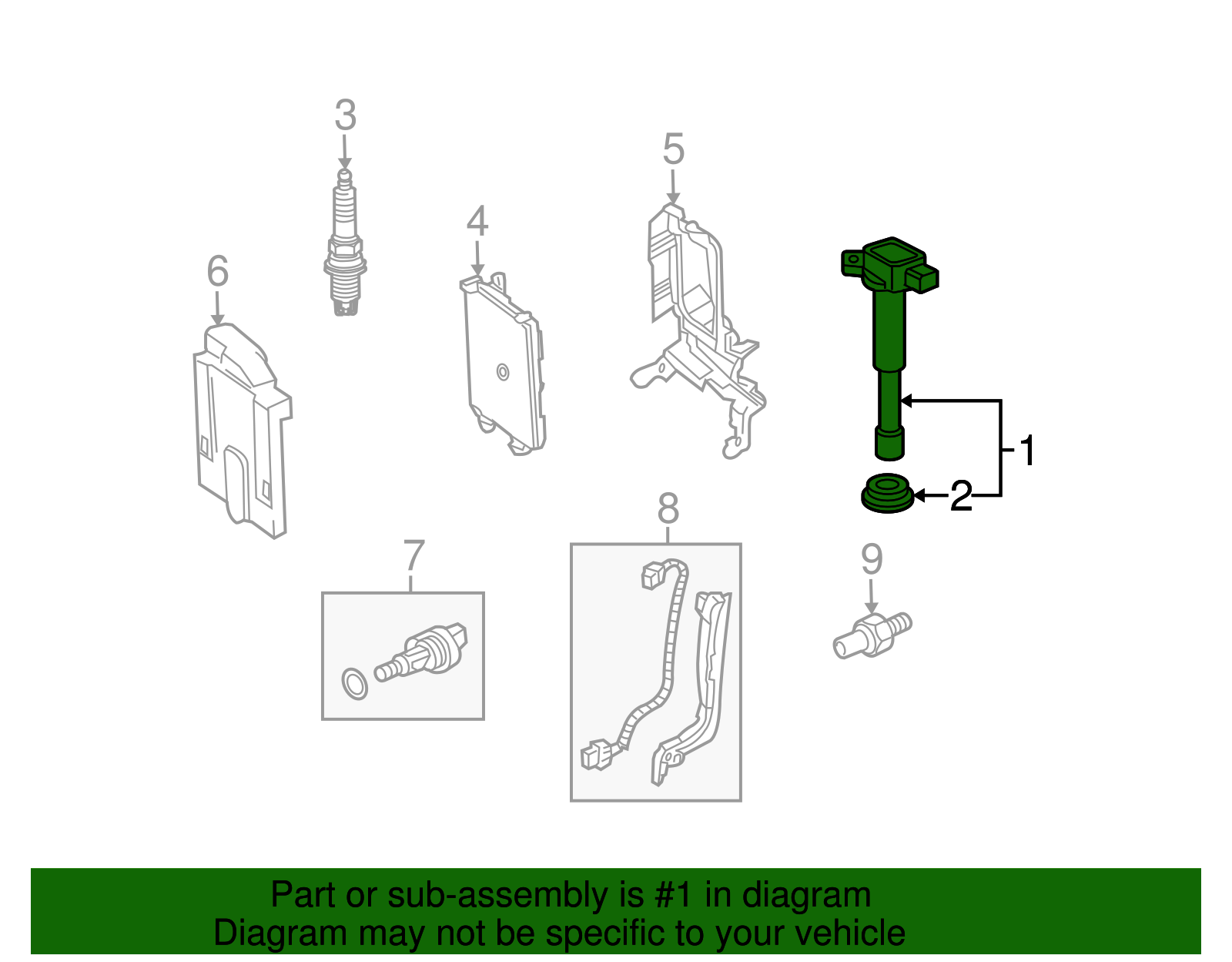 3

5

4

6

1

2

8

7

9

Part or sub-assembly is #1 in diagram
Diagram may not be specific to your vehicle