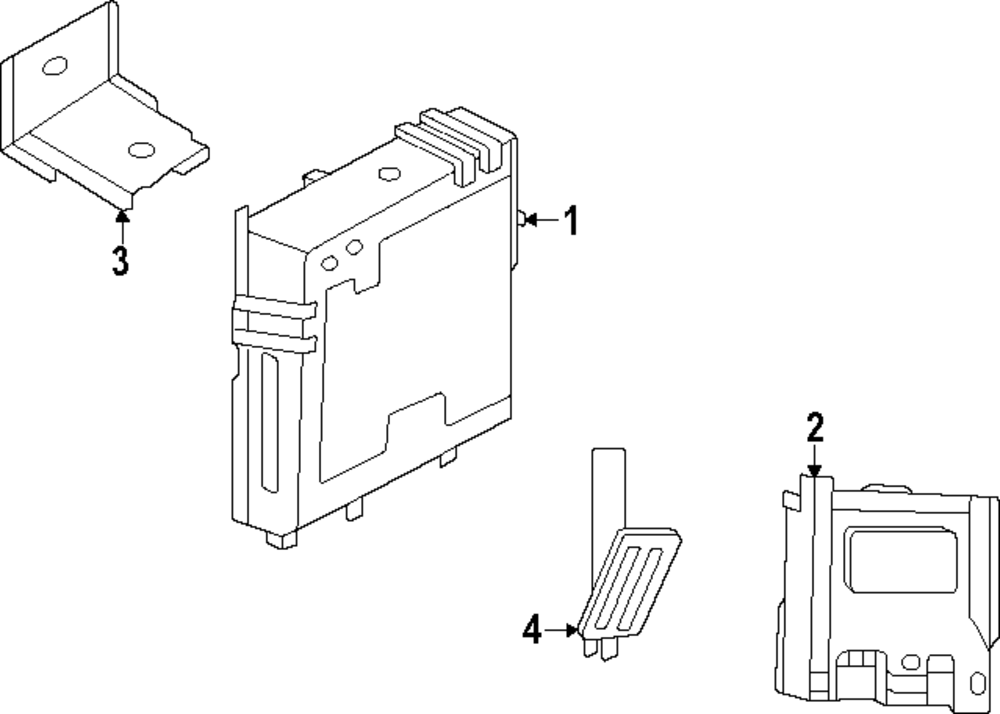 3
1
2
4