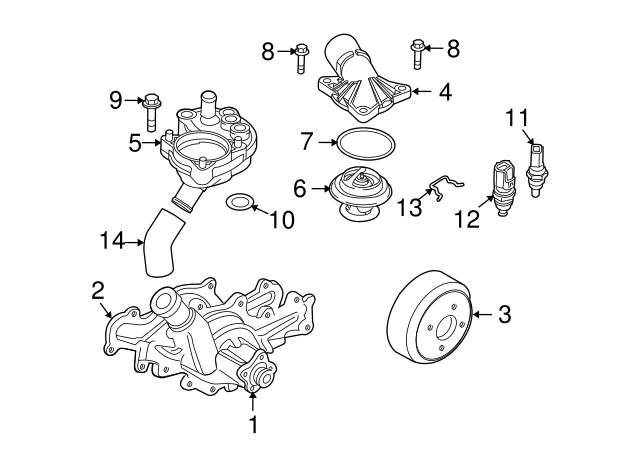 8
8
4
9
11
5
7
6
13
12
10
14
2
3
1