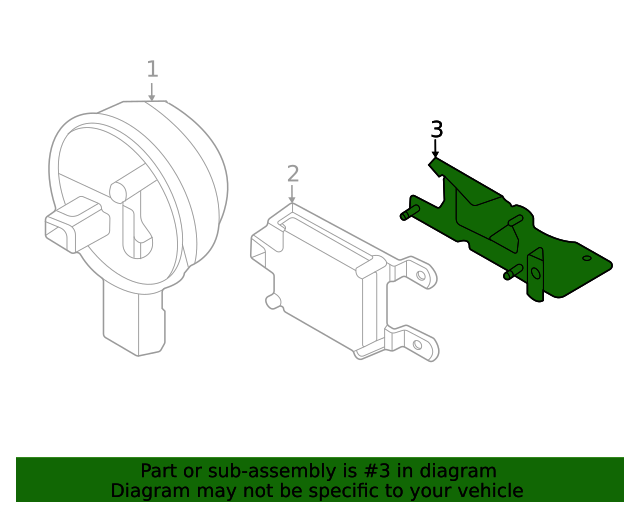 1

2

3

Part or sub-assembly is #3 in diagram
Diagram may not be specific to your vehicle