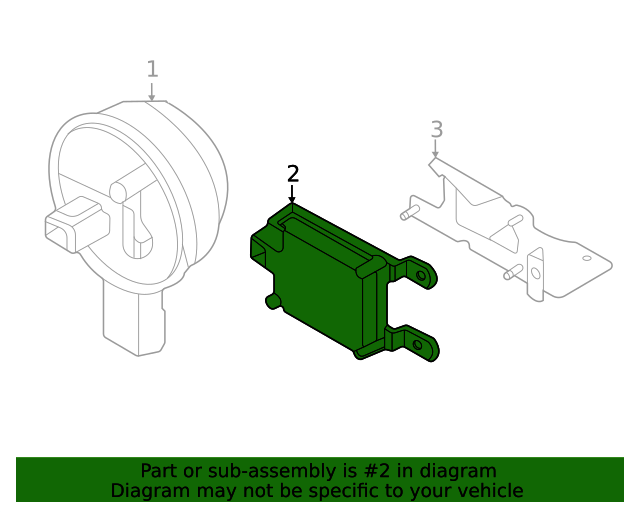 1

2

3

Part or sub-assembly is #2 in diagram
Diagram may not be specific to your vehicle