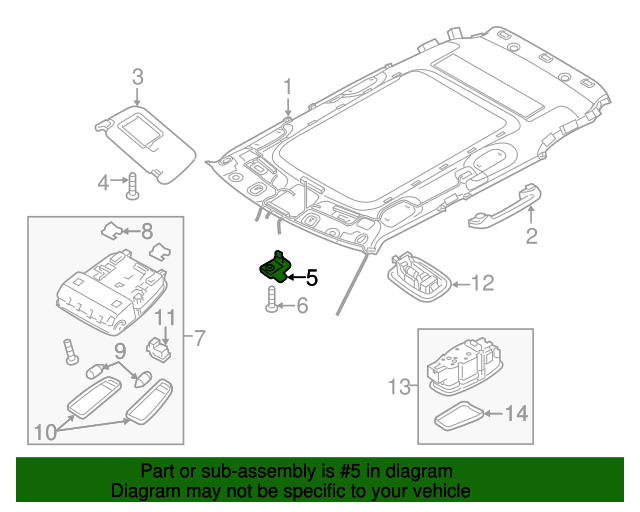 3
1
4
2
8
5
12
6
11
7
9
13
14
10
Part or sub-assembly is #5 in diagram
Diagram may not be specific to your vehicle