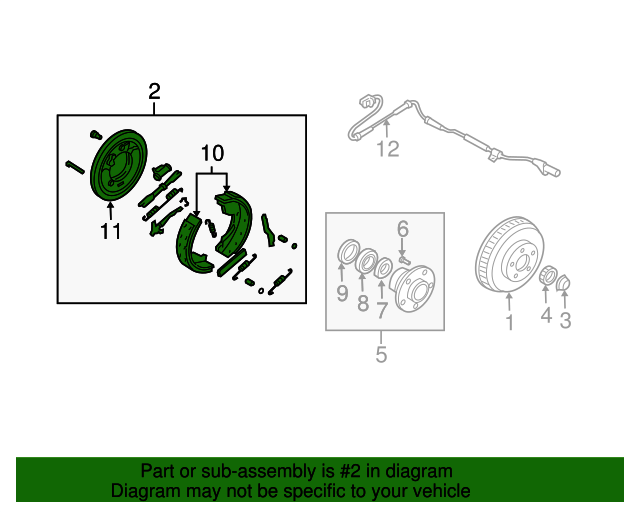 2
10
11
12
6
9
8
7
5
1
4
3

Part or sub-assembly is #2 in diagram
Diagram may not be specific to your vehicle