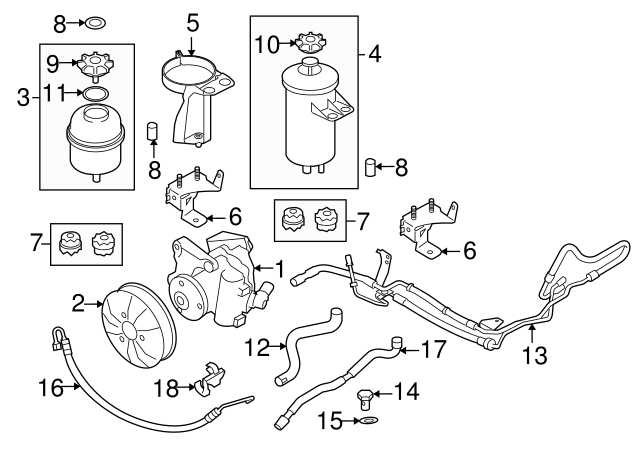 8
5
10
4
9
3
11
8
8
6
7
7
6
1
2
12
17
13
16
18
14
15