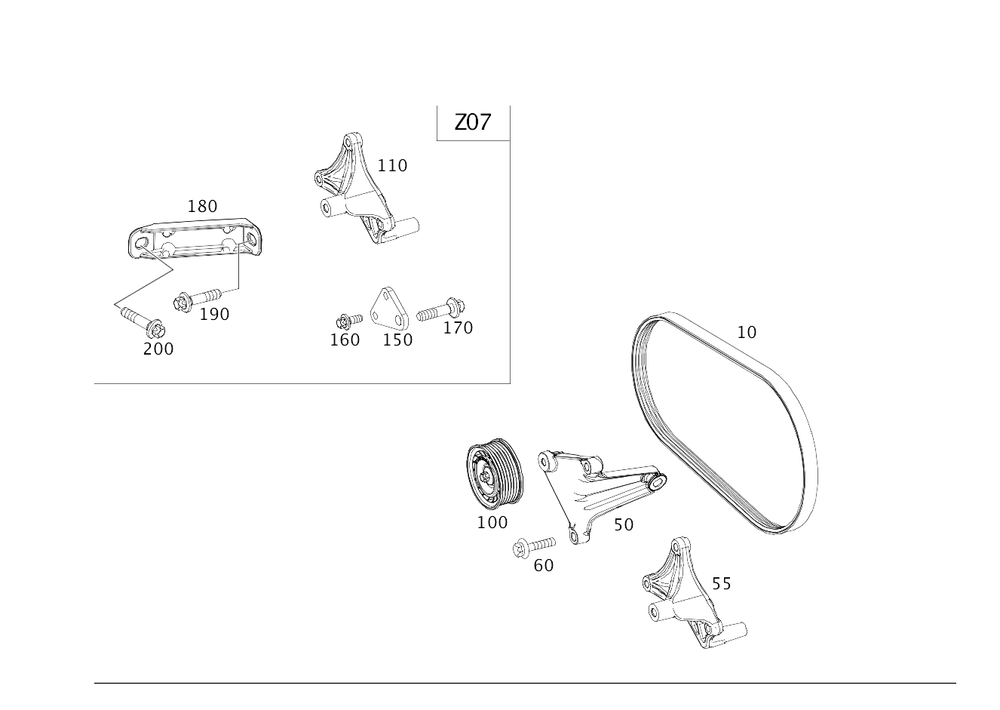 Z07

110

180

190

200

160 150 170

10

100

50

60

55