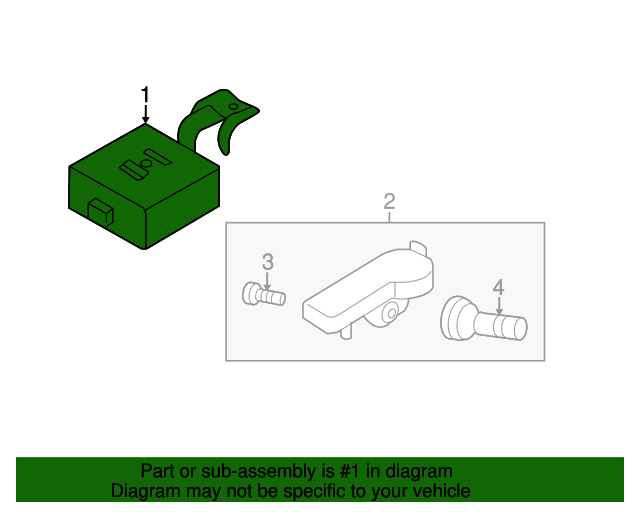 1

2

3

4

Part or sub-assembly is #1 in diagram
Diagram may not be specific to your vehicle