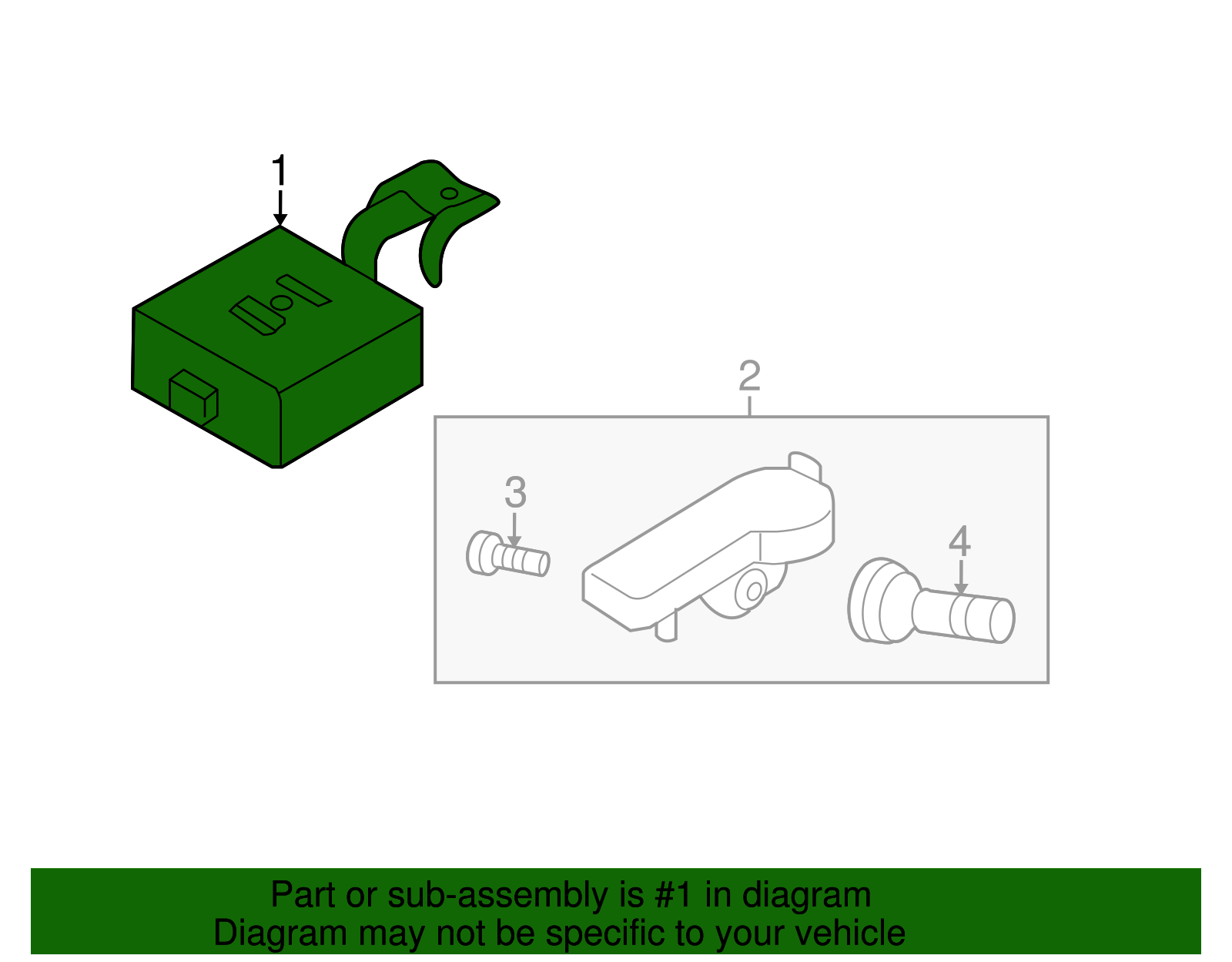 1
2
3
4

Part or sub-assembly is #1 in diagram
Diagram may not be specific to your vehicle