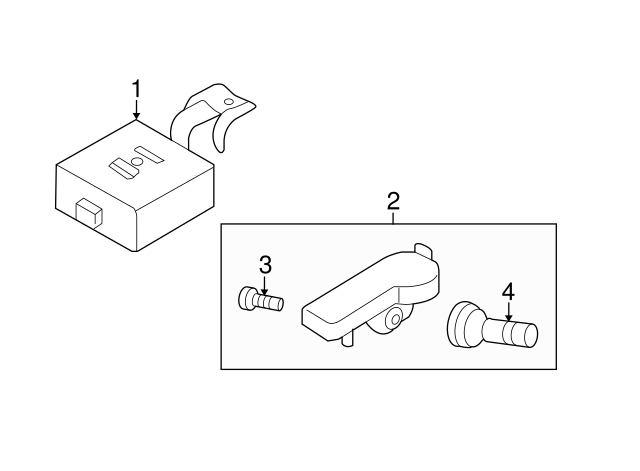 1

2

3

4