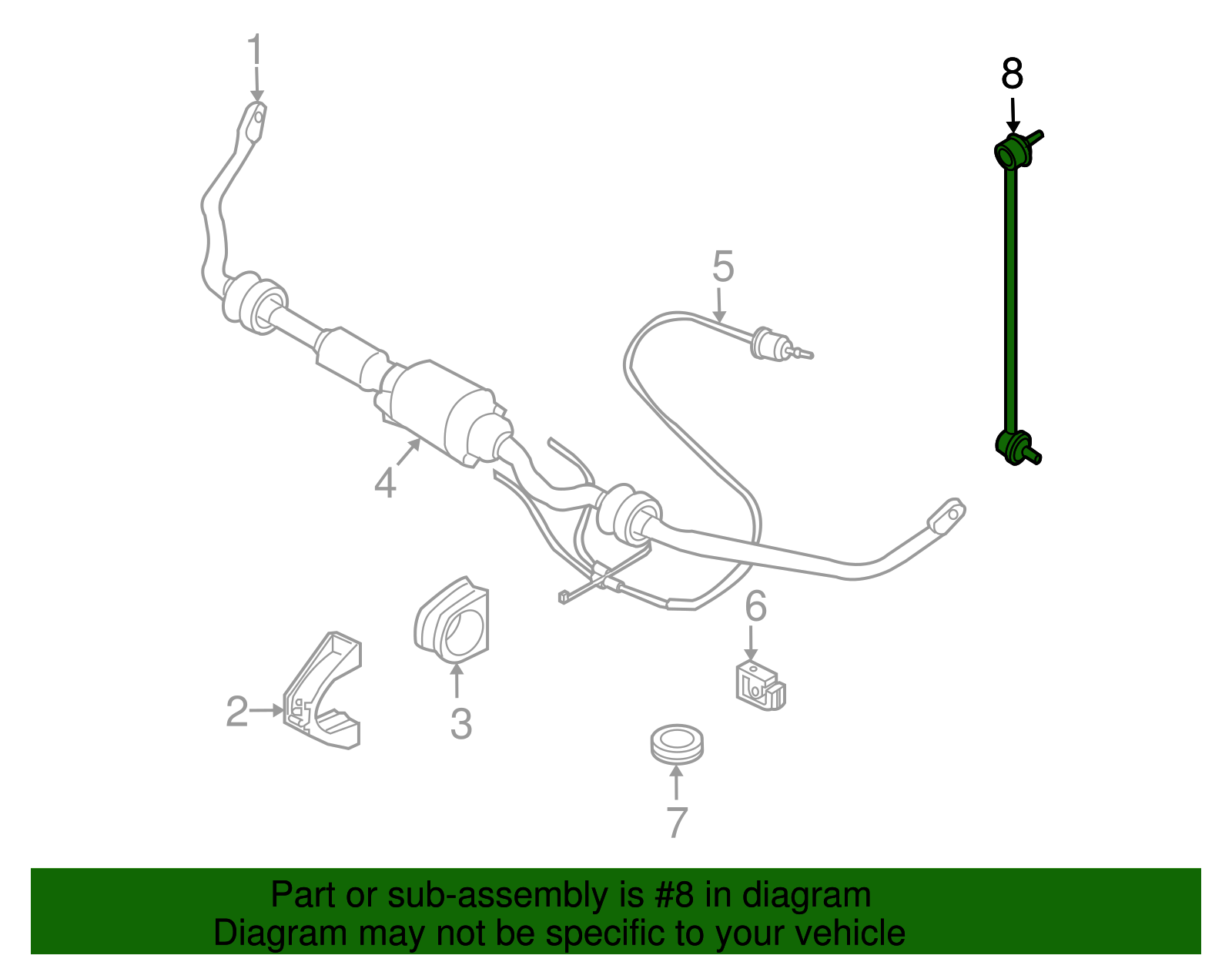 1
8
5
4
6
2
3
7

Part or sub-assembly is #8 in diagram
Diagram may not be specific to your vehicle