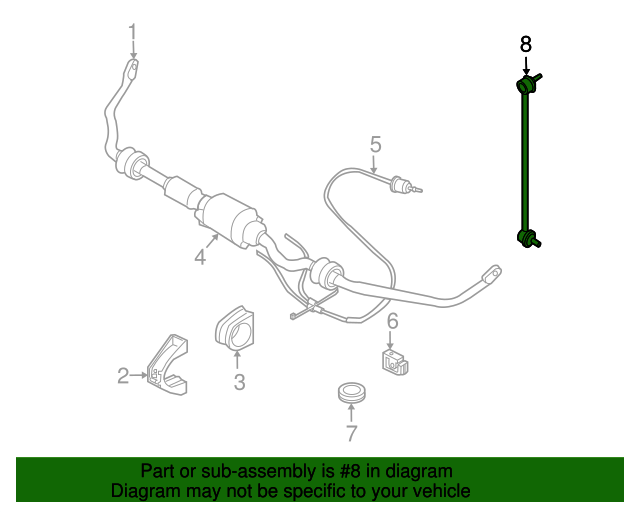 1

8

5

4

6

2

3

7

Part or sub-assembly is #8 in diagram
Diagram may not be specific to your vehicle